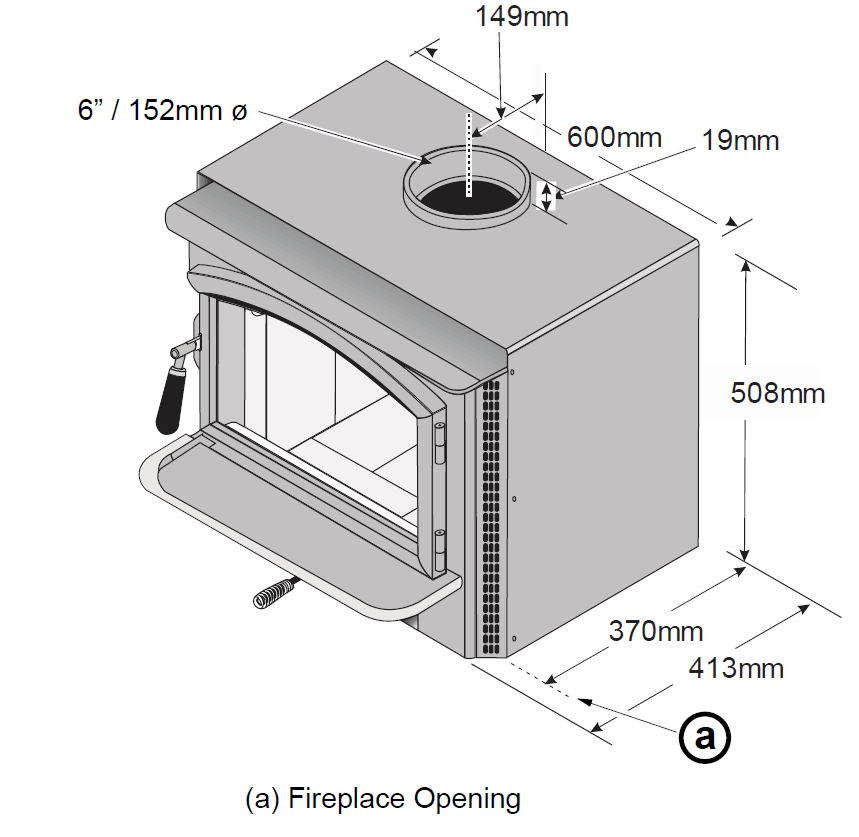 149mm

6” / 152mm ø

600mm

19mm

508mm

370mm

413mm

a

(a) Fireplace Opening